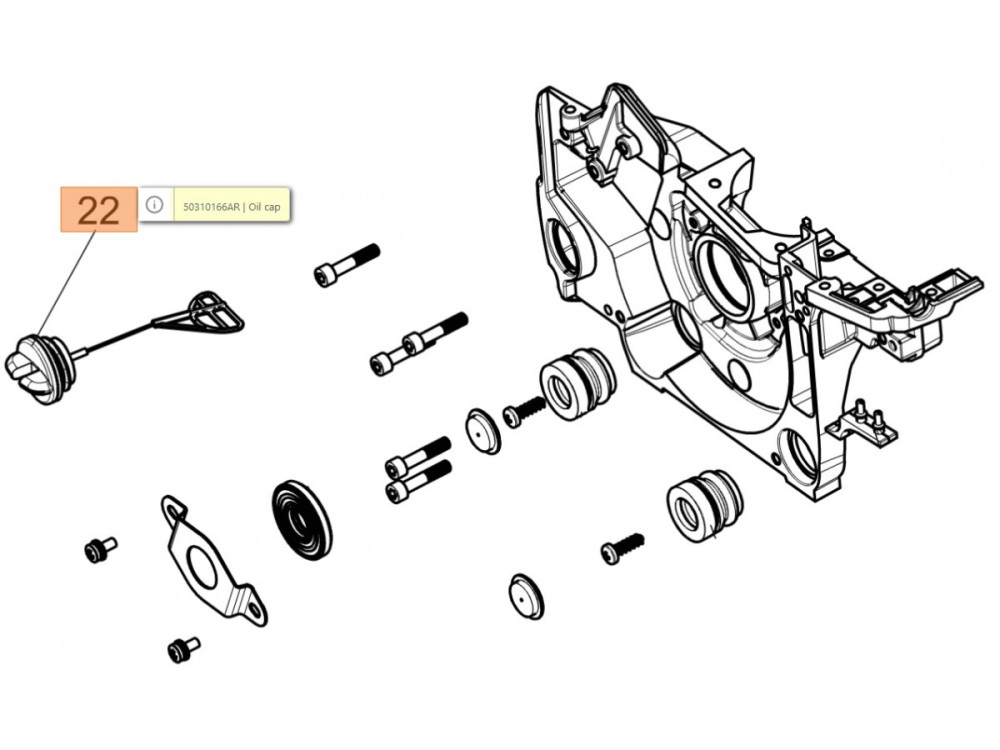 22

50310166AR | Oil cap