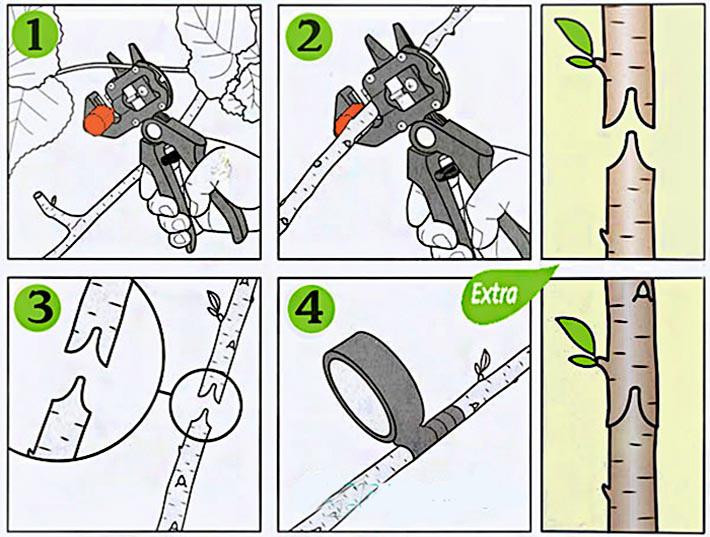 1

2

3

4

Extra